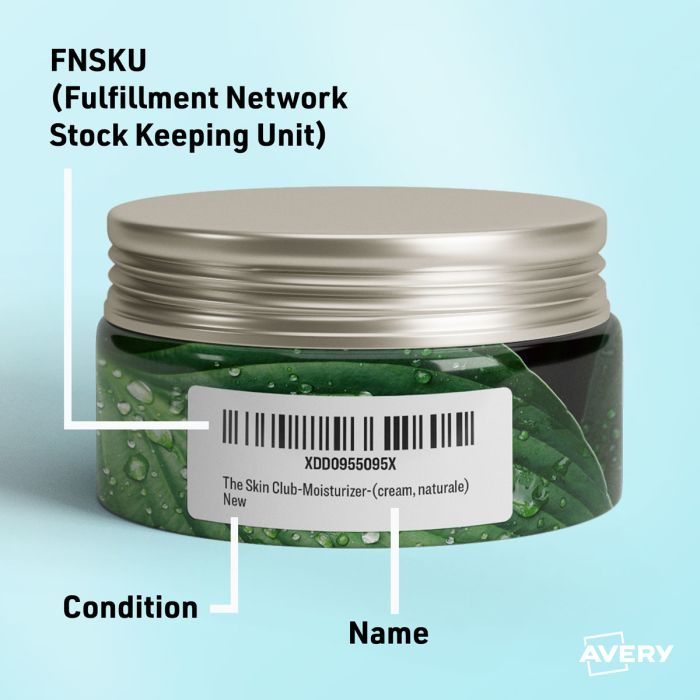 FNSKU
(Fulfillment Network Stock Keeping Unit)

XDD0955095X

The Skin Club-Moisturizer-(cream, naturale)
New

Condition

Name

AVERY