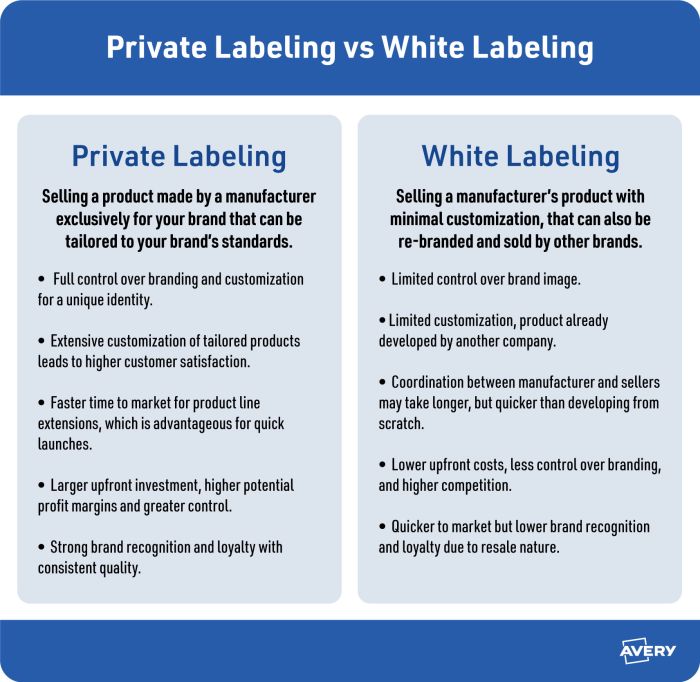 Private Labeling vs White Labeling

Private Labeling

Selling a product made by a manufacturer exclusively for your brand that can be tailored to your brand's standards.

• Full control over branding and customization for a unique identity.

• Extensive customization of tailored products leads to higher customer satisfaction.

• Faster time to market for product line extensions, which is advantageous for quick launches.

• Larger upfront investment, higher potential profit margins and greater control.

• Strong brand recognition and loyalty with consistent quality.

White Labeling

Selling a manufacturer's product with minimal customization, that can also be re-branded and sold by other brands.

• Limited control over brand image.

• Limited customization, product already developed by another company.

• Coordination between manufacturer and sellers may take longer, but quicker than developing from scratch.

• Lower upfront costs, less control over branding, and higher competition.

• Quicker to market but lower brand recognition and loyalty due to resale nature.

AVERY