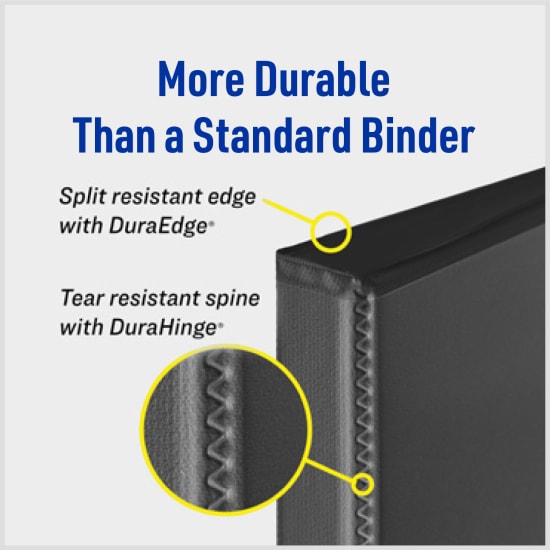 More Durable
Than a Standard Binder

Split resistant edge with DuraEdge®

Tear resistant spine with DuraHinge®