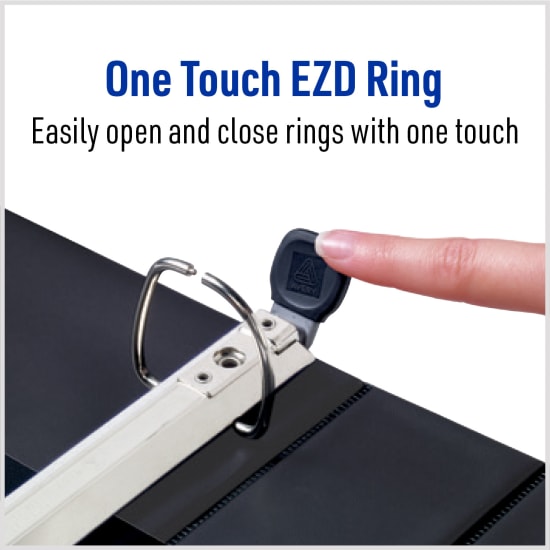 One Touch EZD Ring

Easily open and close rings with one touch

AVERY