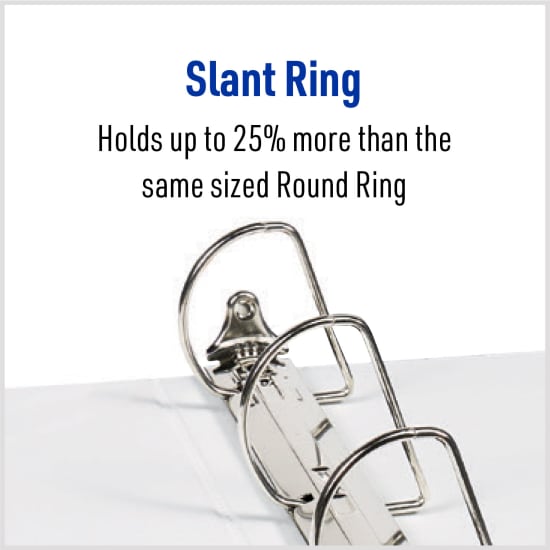 Slant Ring

Holds up to 25% more than the same sized Round Ring