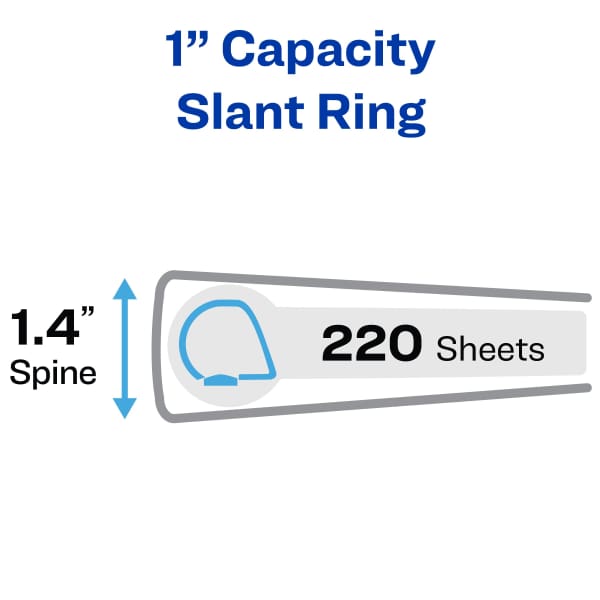 1” Capacity
Slant Ring

1.4”
Spine

220 Sheets