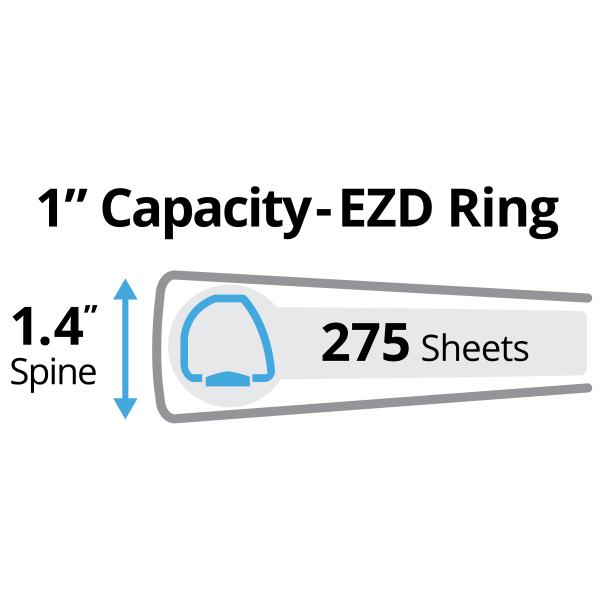 1" Capacity - EZD Ring

1.4"
Spine

275 Sheets