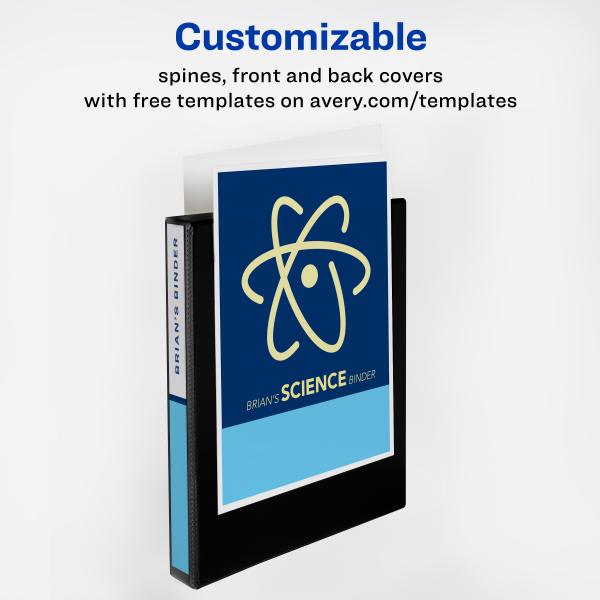 Customizable

spines, front and back covers with free templates on avery.com/templates

BRIAN'S BINDER

BRIAN'S SCIENCE BINDER