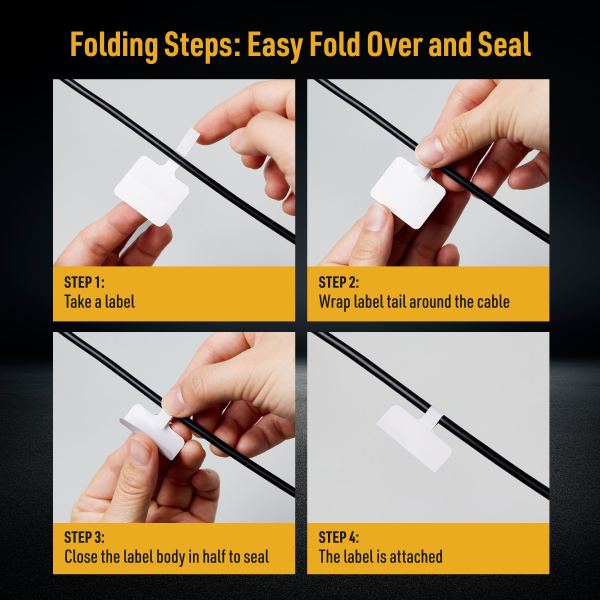 Folding Steps: Easy Fold Over and Seal

STEP 1:
Take a label

STEP 2:
Wrap label tail around the cable

STEP 3:
Close the label body in half to seal

STEP 4:
The label is attached