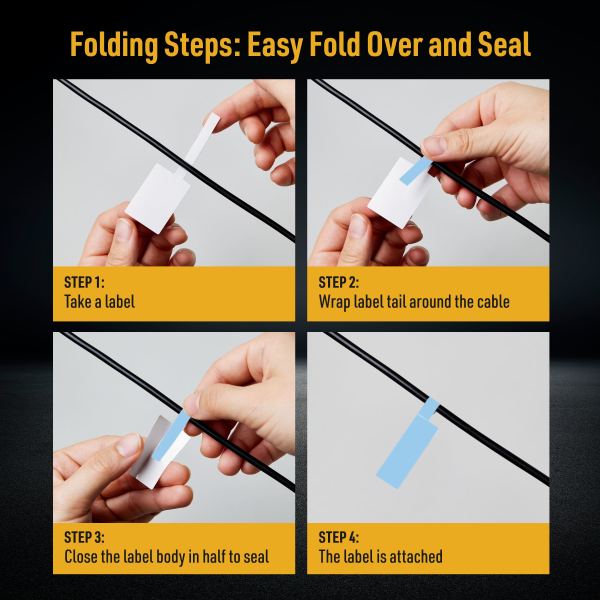 Folding Steps: Easy Fold Over and Seal

STEP 1:
Take a label

STEP 2:
Wrap label tail around the cable

STEP 3:
Close the label body in half to seal

STEP 4:
The label is attached