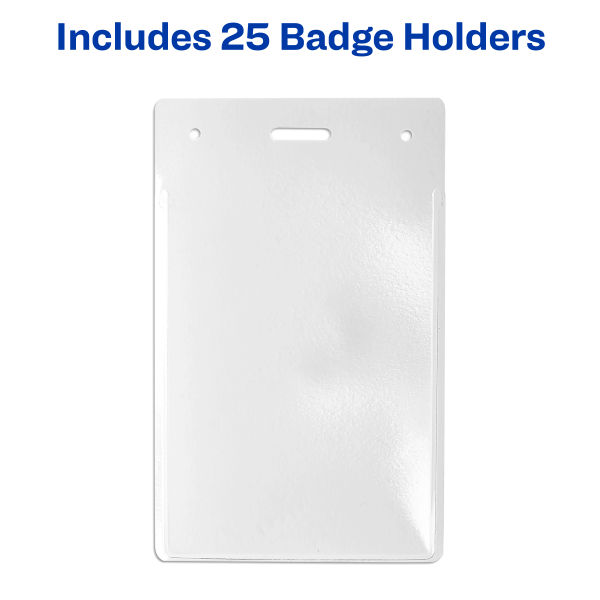 Includes 25 Badge Holders