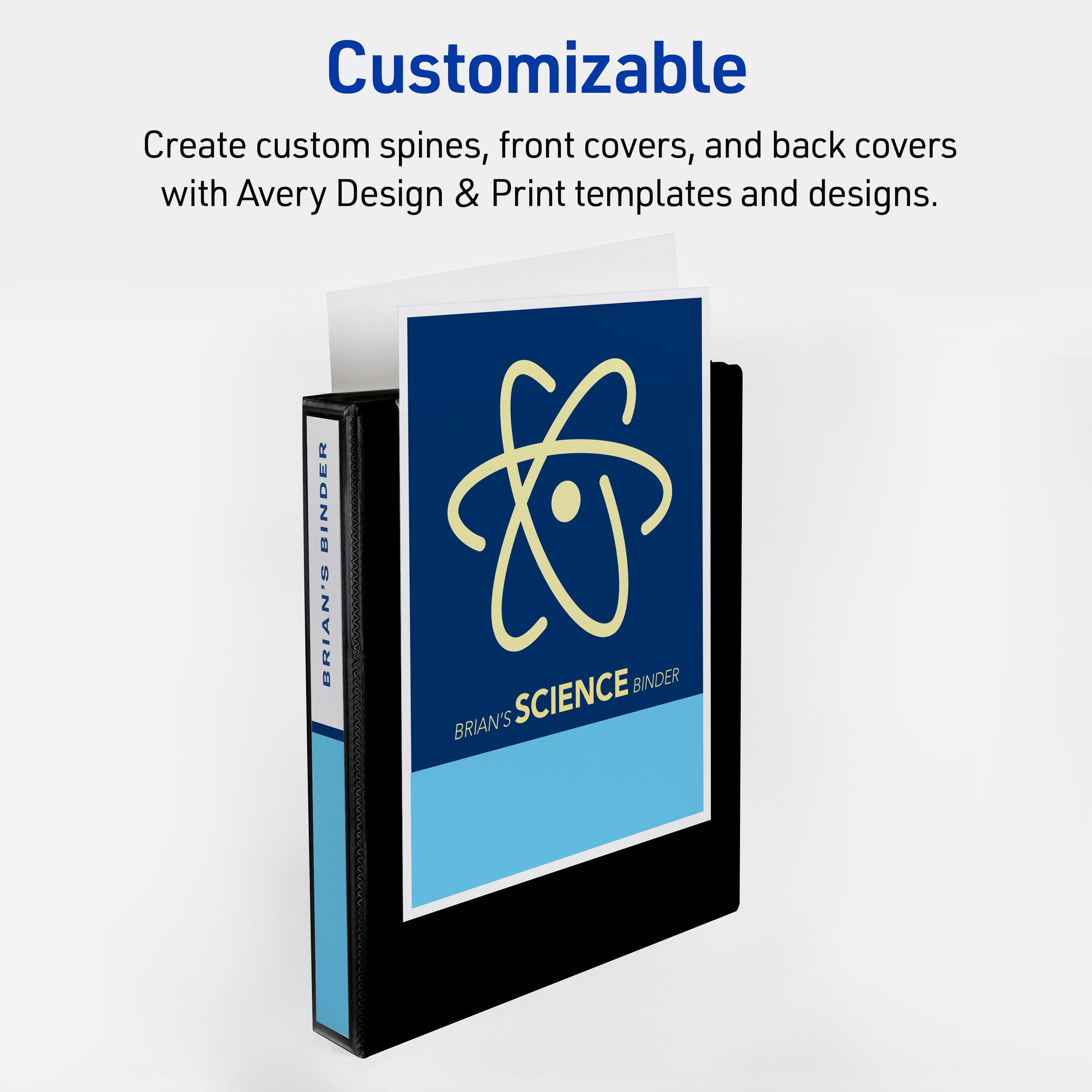 Customizable

Create custom spines, front covers, and back covers with Avery Design & Print templates and designs.

BRIAN'S BINDER

BRIAN'S SCIENCE BINDER