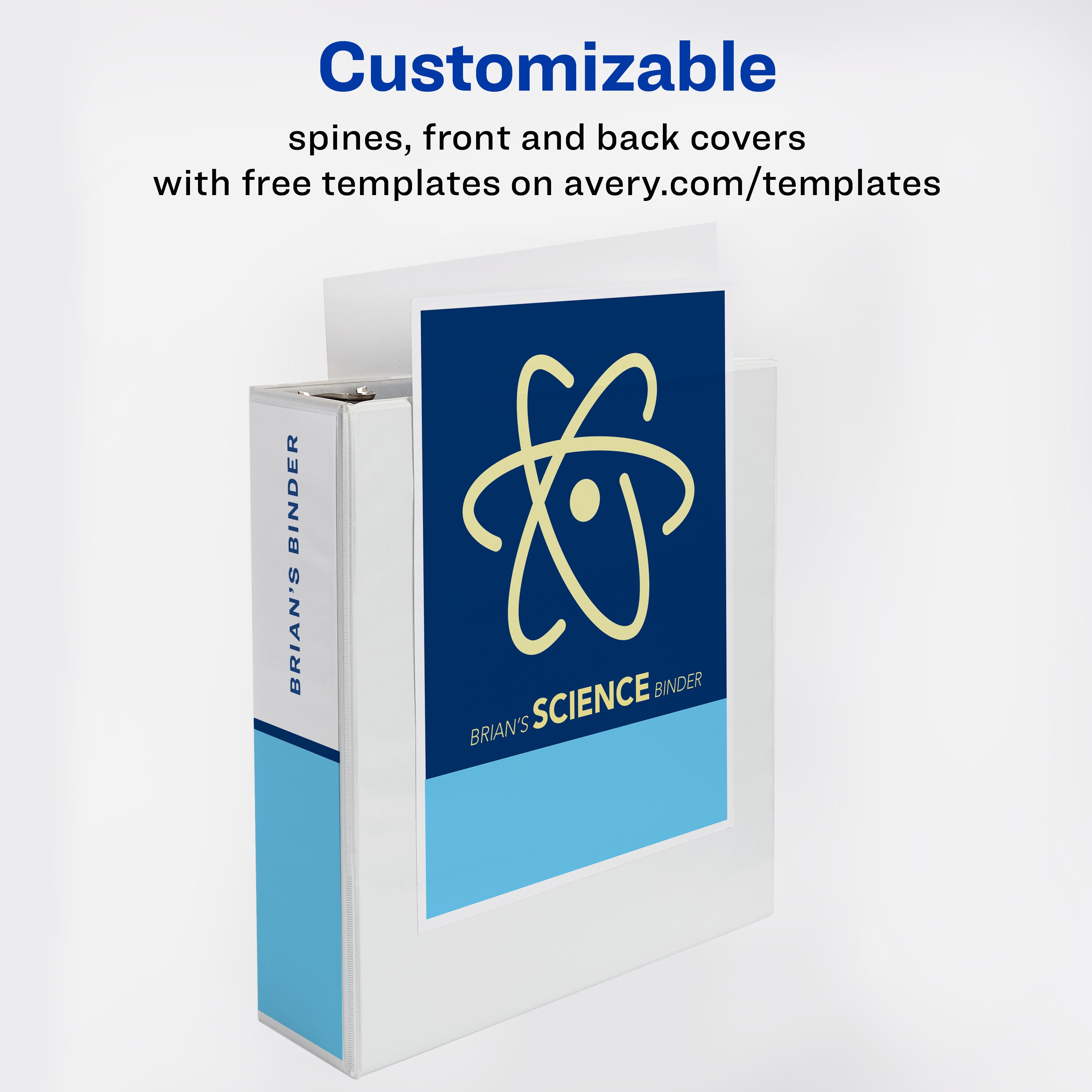 Customizable

spines, front and back covers with free templates on avery.com/templates

BRIAN'S BINDER

BRIAN'S SCIENCE BINDER