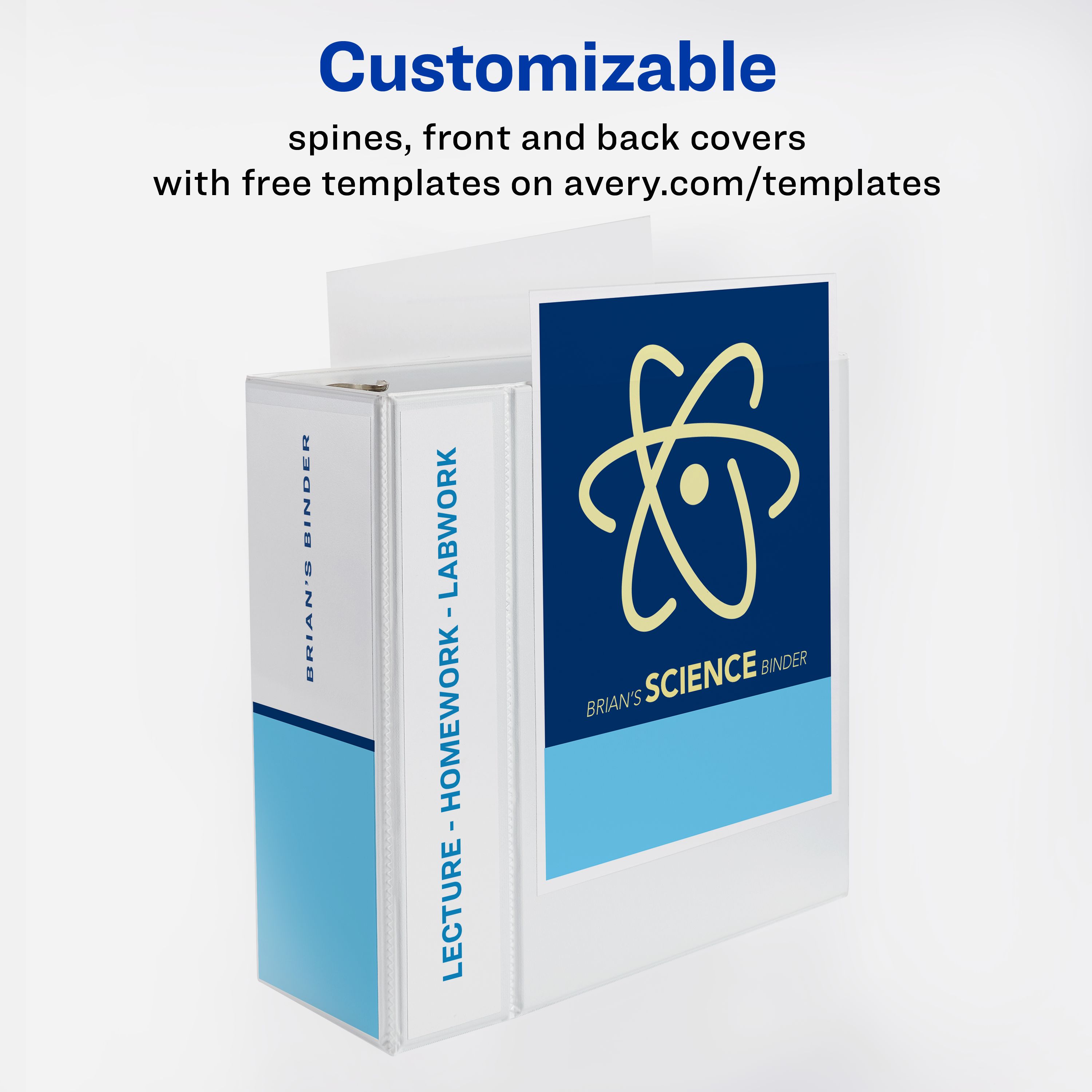 Customizable

spines, front and back covers with free templates on avery.com/templates

BRIAN'S BINDER

LECTURE - HOMEWORK - LABWORK

BRIAN'S SCIENCE BINDER