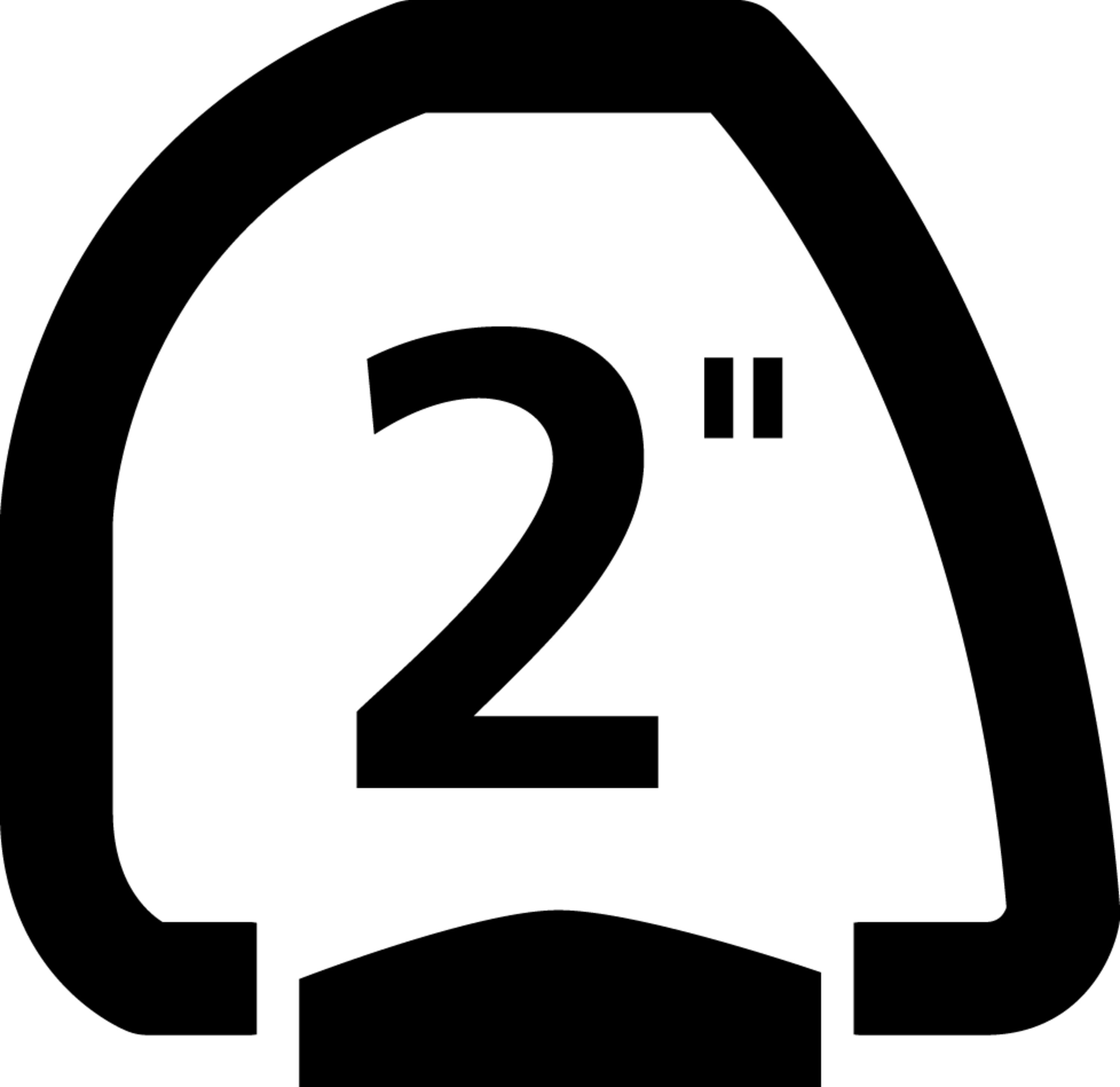 2"