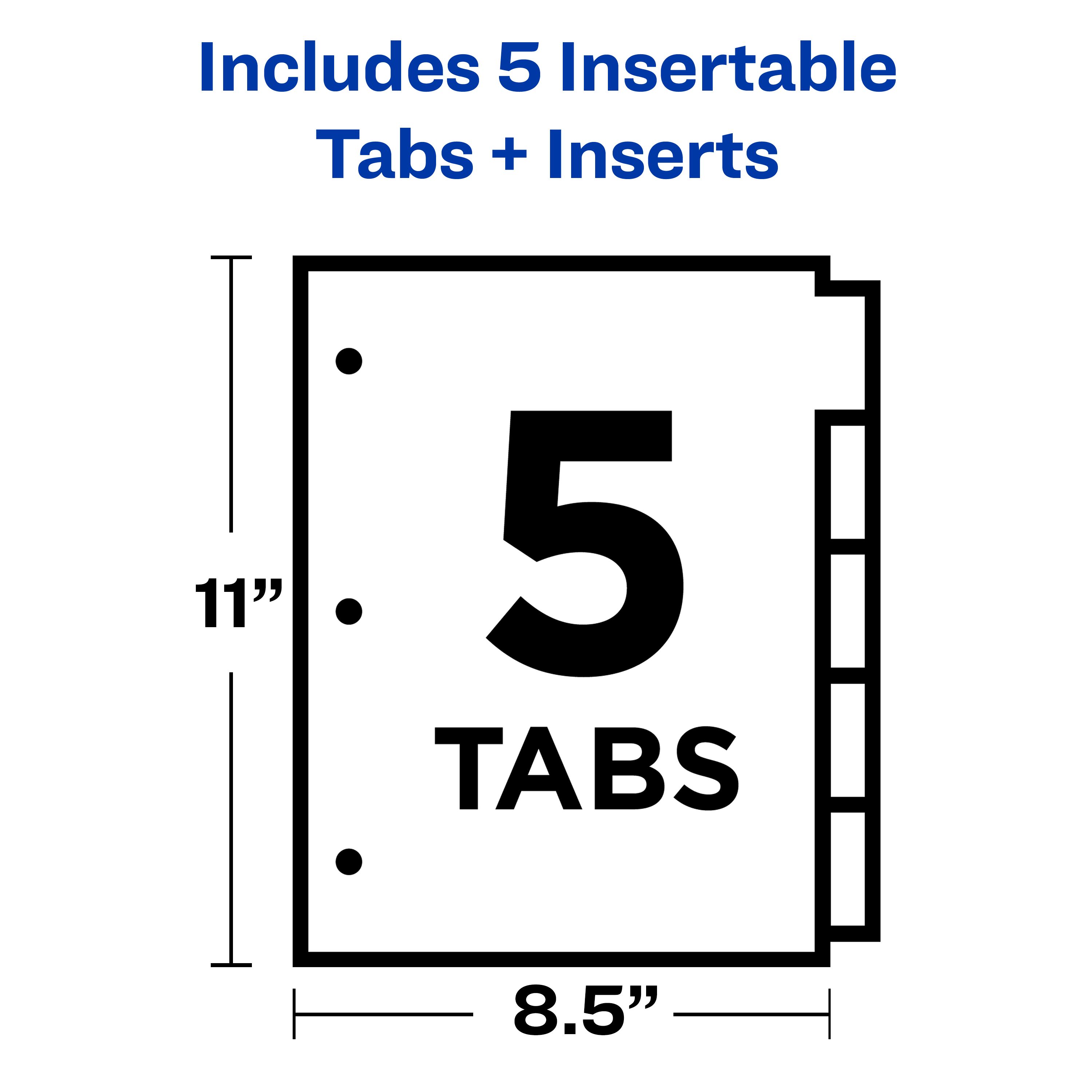 Includes 5 Insertable Tabs + Inserts

11”

5
TABS

8.5”