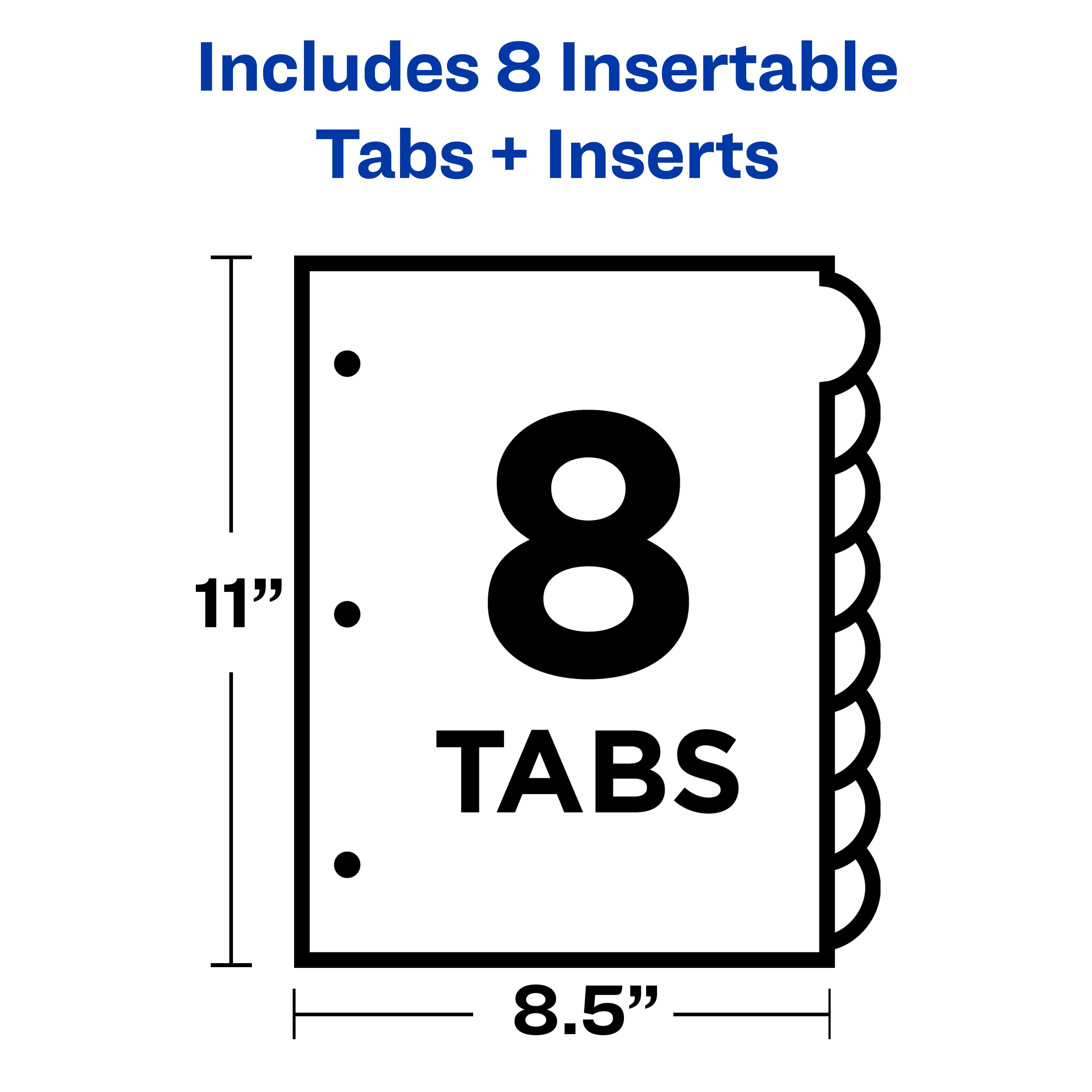 Includes 8 Insertable Tabs + Inserts

11”

8
TABS

8.5”