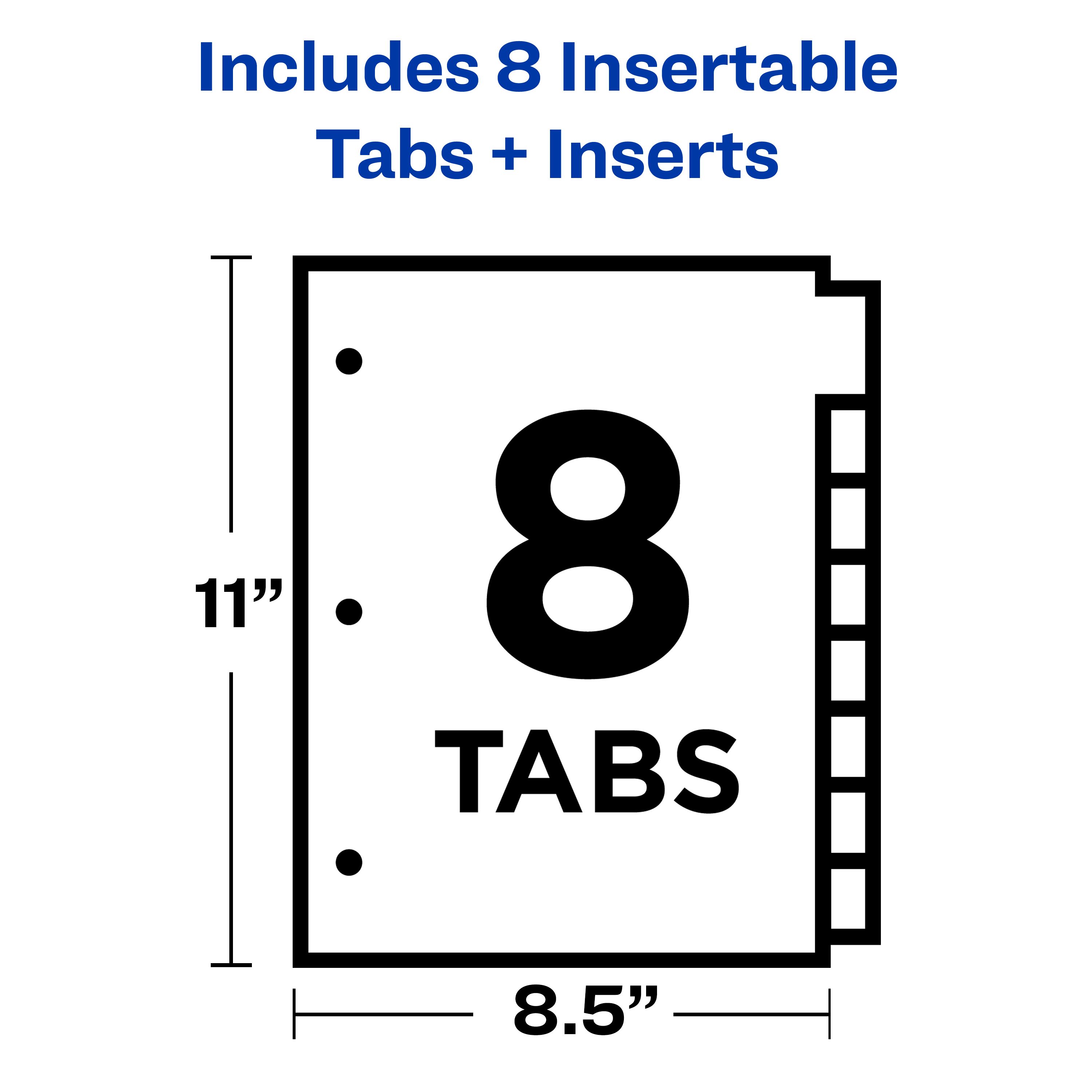 Includes 8 Insertable Tabs + Inserts

11”

8
TABS

8.5”