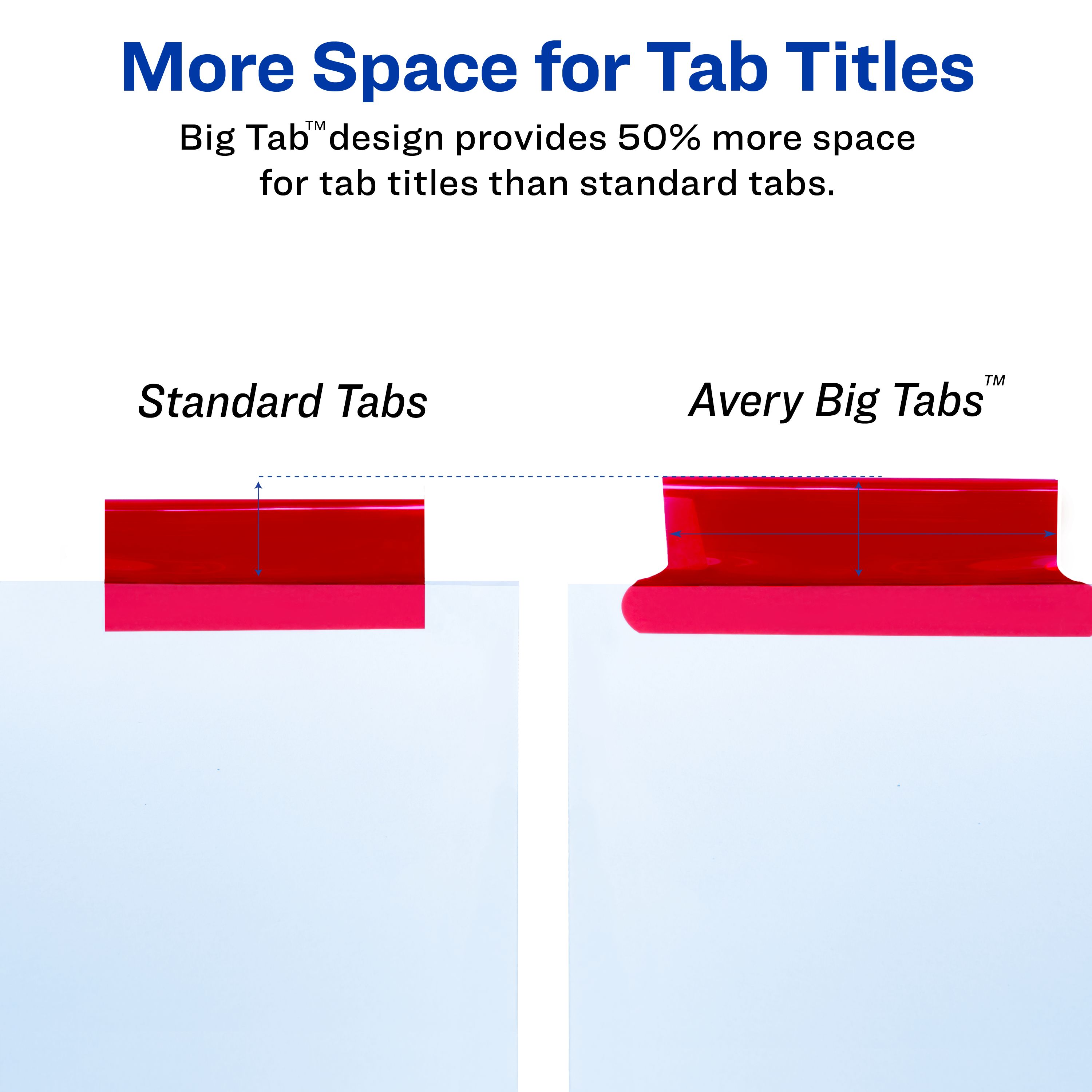 More Space for Tab Titles

Big Tab™ design provides 50% more space for tab titles than standard tabs.

Standard Tabs

Avery Big Tabs™