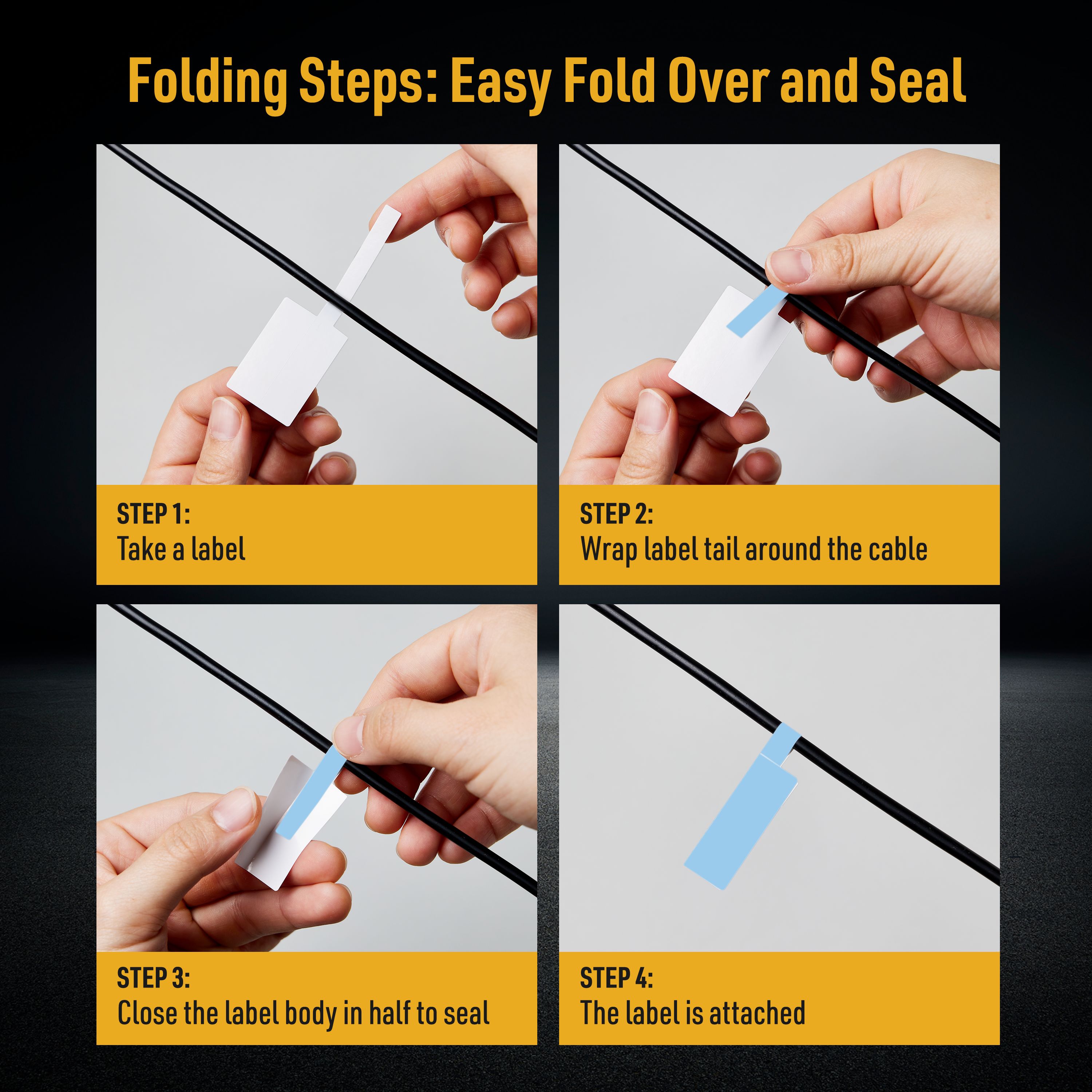 Folding Steps: Easy Fold Over and Seal

STEP 1:
Take a label

STEP 2:
Wrap label tail around the cable

STEP 3:
Close the label body in half to seal

STEP 4:
The label is attached