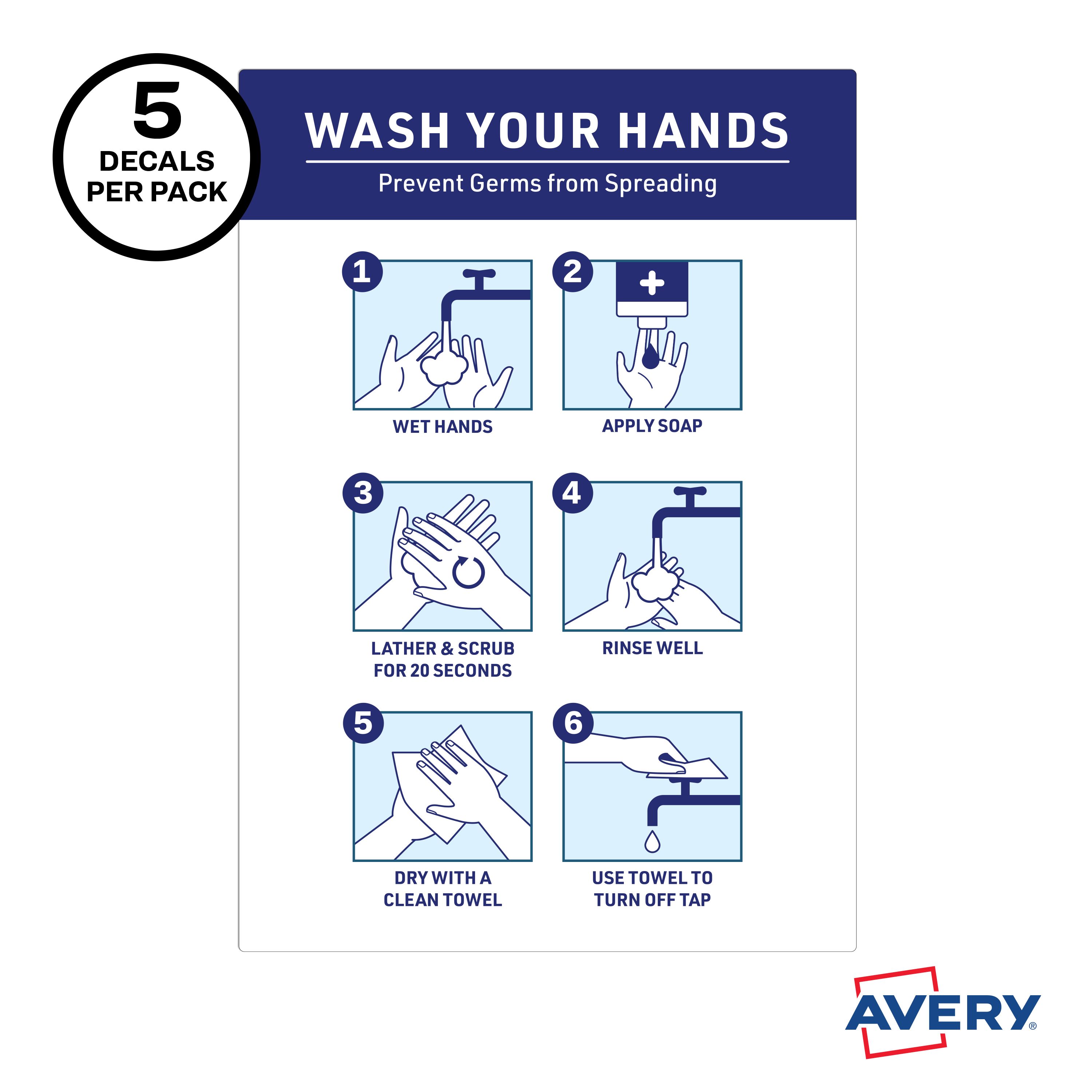 5
DECALS
PER PACK

WASH YOUR HANDS

Prevent Germs from Spreading

1

WET HANDS

2

APPLY SOAP

3

LATHER & SCRUB FOR 20 SECONDS

4

RINSE WELL

5

DRY WITH A CLEAN TOWEL

6

USE TOWEL TO TURN OFF TAP

AVERY®