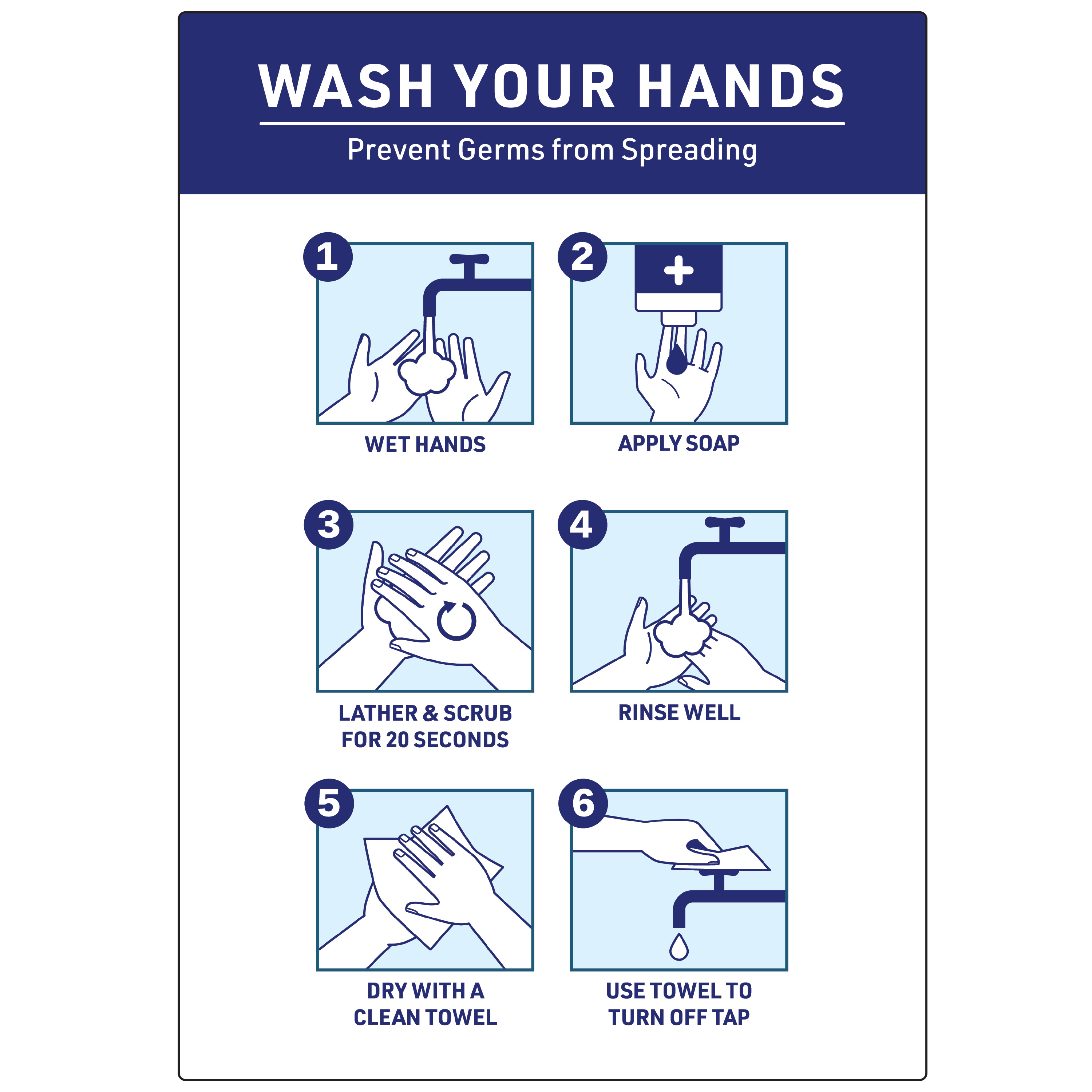 WASH YOUR HANDS

Prevent Germs from Spreading

1
WET HANDS

2
APPLY SOAP

3
LATHER & SCRUB FOR 20 SECONDS

4
RINSE WELL

5
DRY WITH A CLEAN TOWEL

6
USE TOWEL TO TURN OFF TAP