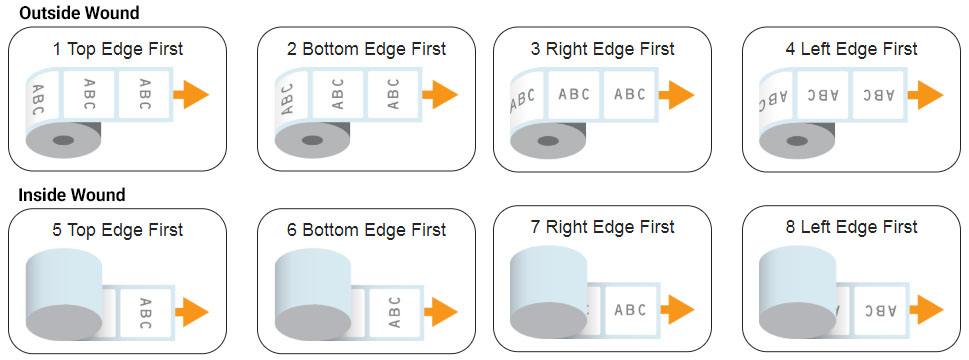 Outside Wound

1 Top Edge First
ABC ABC ABC

2 Bottom Edge First
ABC ABC ABC

3 Right Edge First
ABC ABC ABC

4 Left Edge First
ABC ABC ABC

Inside Wound

5 Top Edge First
ABC

6 Bottom Edge First
ABC

7 Right Edge First
ABC

8 Left Edge First
ABC