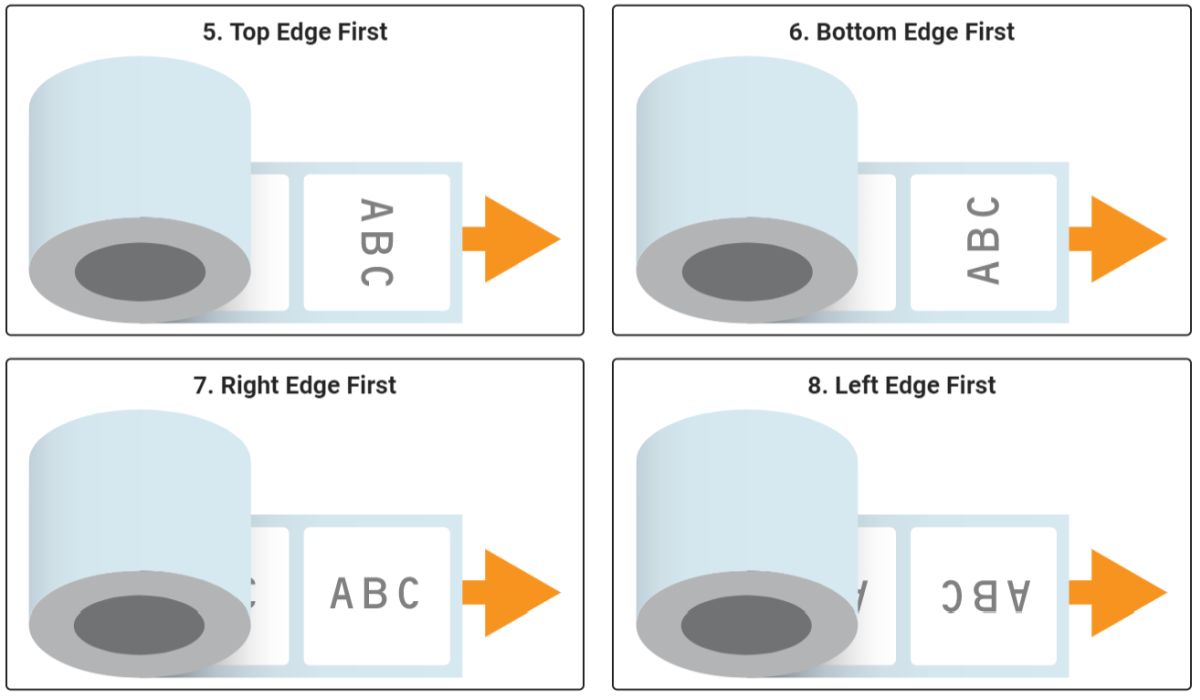 5. Top Edge First

ABC

6. Bottom Edge First

ABC

7. Right Edge First

ABC

8. Left Edge First

ABC